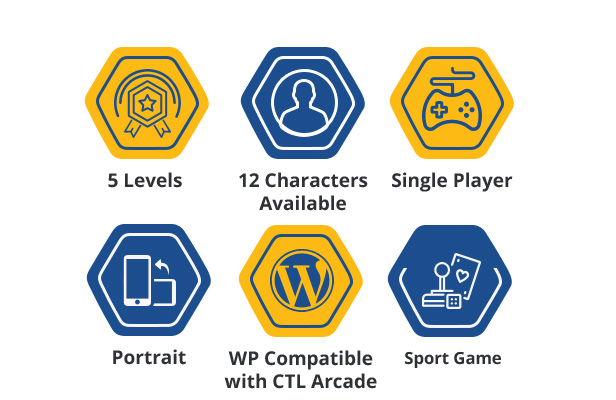 5 Levels

12 Characters Available

Single Player

Portrait

WP Compatible with CTL Arcade

Sport Game